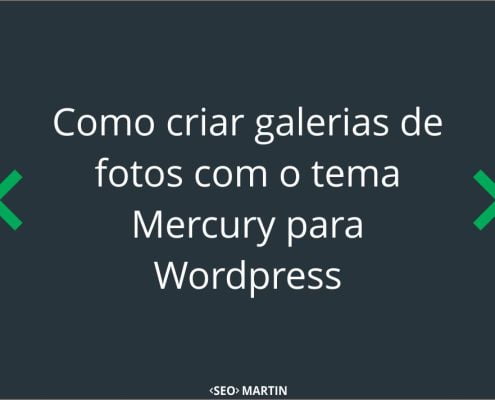 Como criar galerias de fotos com o tema Mercury para Wordpress

‹SEO› MARTIN